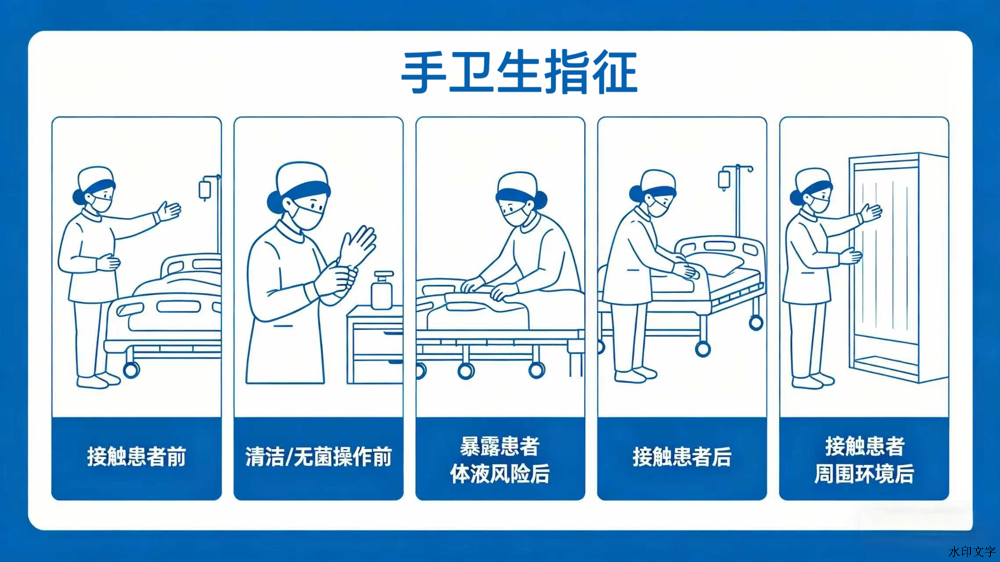 手卫生指征

接触患者前

清洁/无菌操作前

暴露患者体液风险后

接触患者后

接触患者周围环境后

水印文字